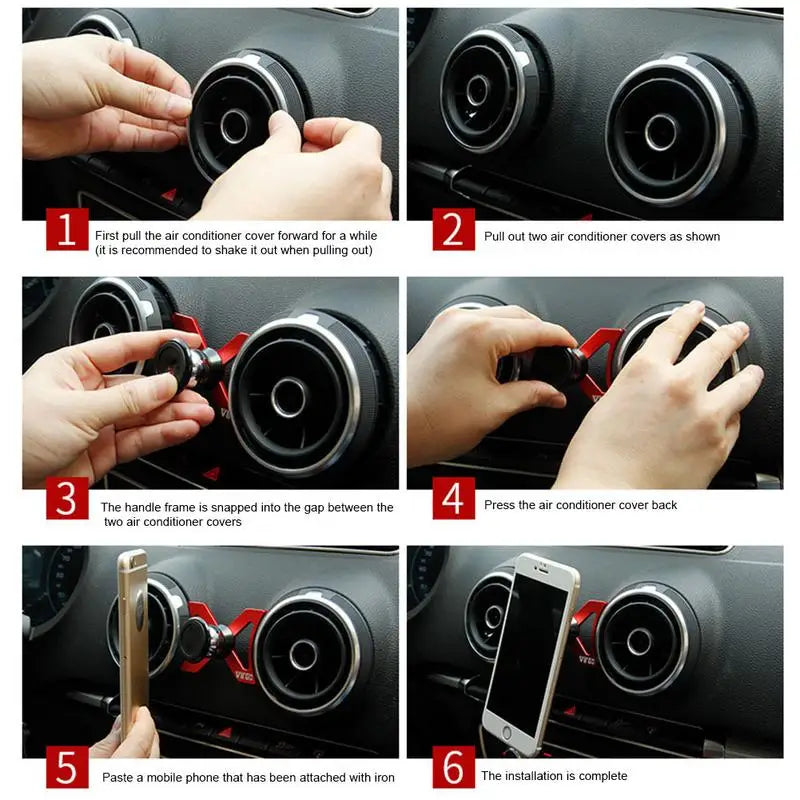 1 First pull the air conditioner cover forward for a while (it is recommended to shake it out when pulling out)

2 Pull out two air conditioner covers as shown

3 The handle frame is snapped into the gap between the two air conditioner covers

4 Press the air conditioner cover back

5 Paste a mobile phone that has been attached with iron

6 The installation is complete