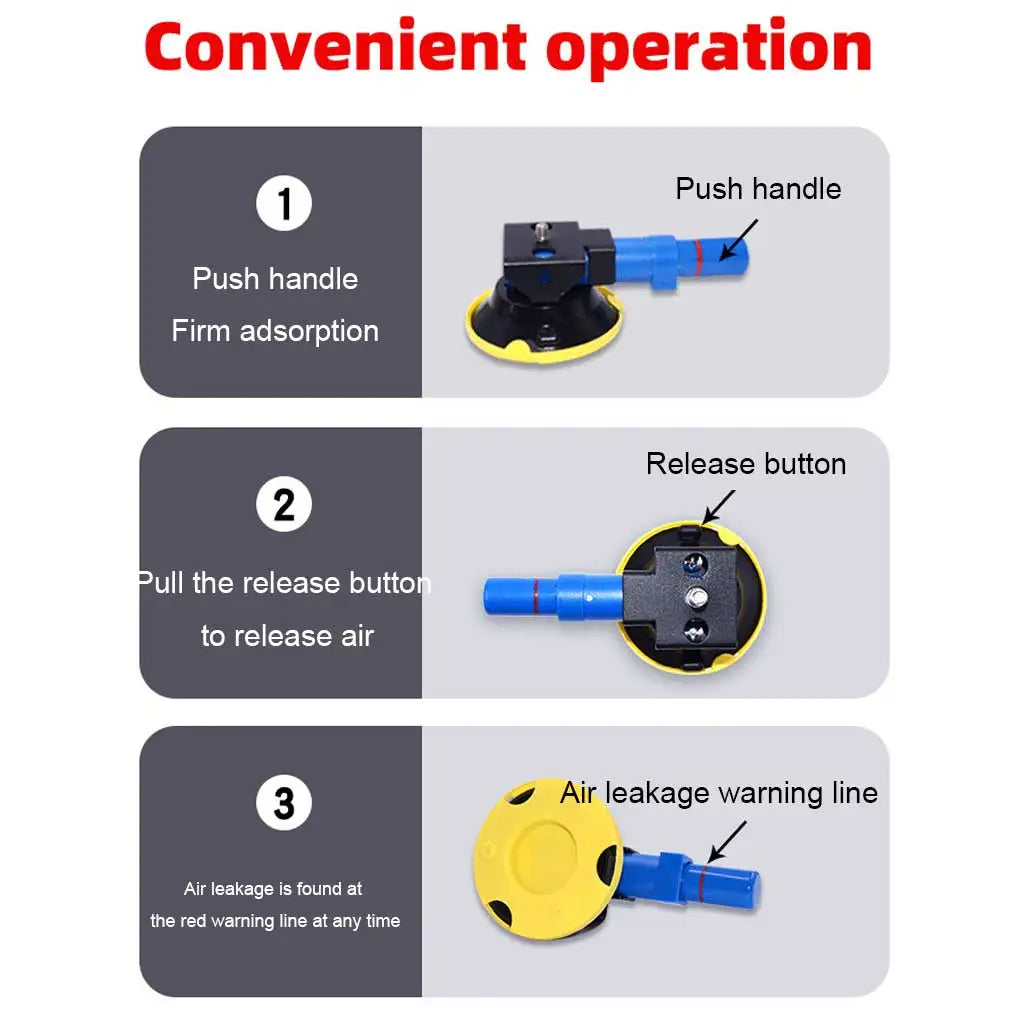 Convenient operation

1

Push handle
Firm adsorption

Push handle

2

Pull the release button
to release air

Release button

3

Air leakage is found at
the red warning line at any time

Air leakage warning line