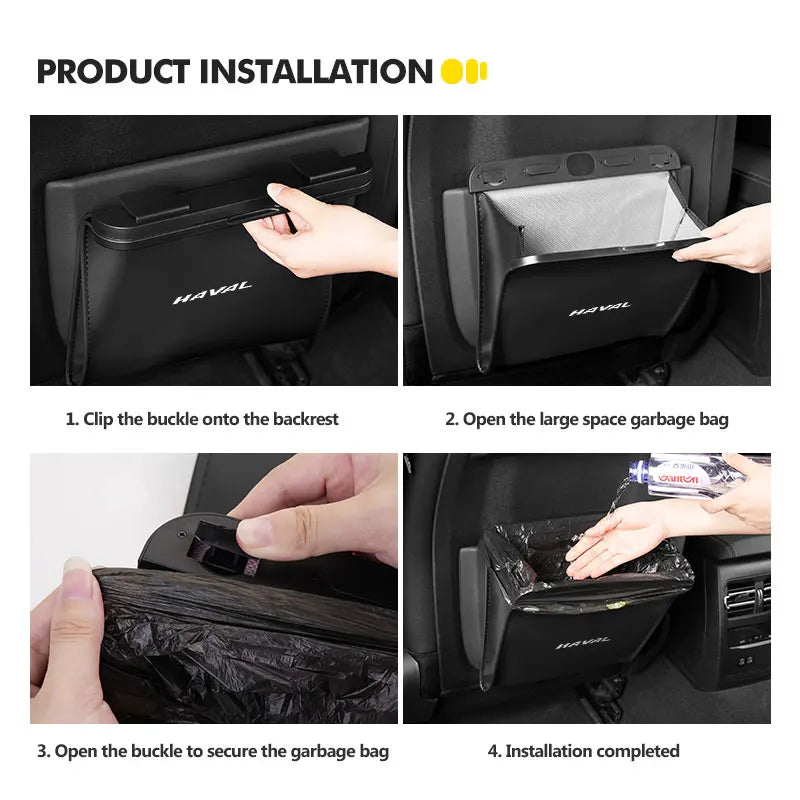 PRODUCT INSTALLATION

HAVAL

HAVAL

1. Clip the buckle onto the backrest

2. Open the large space garbage bag

Ganten

HAVAL

3. Open the buckle to secure the garbage bag

4. Installation completed