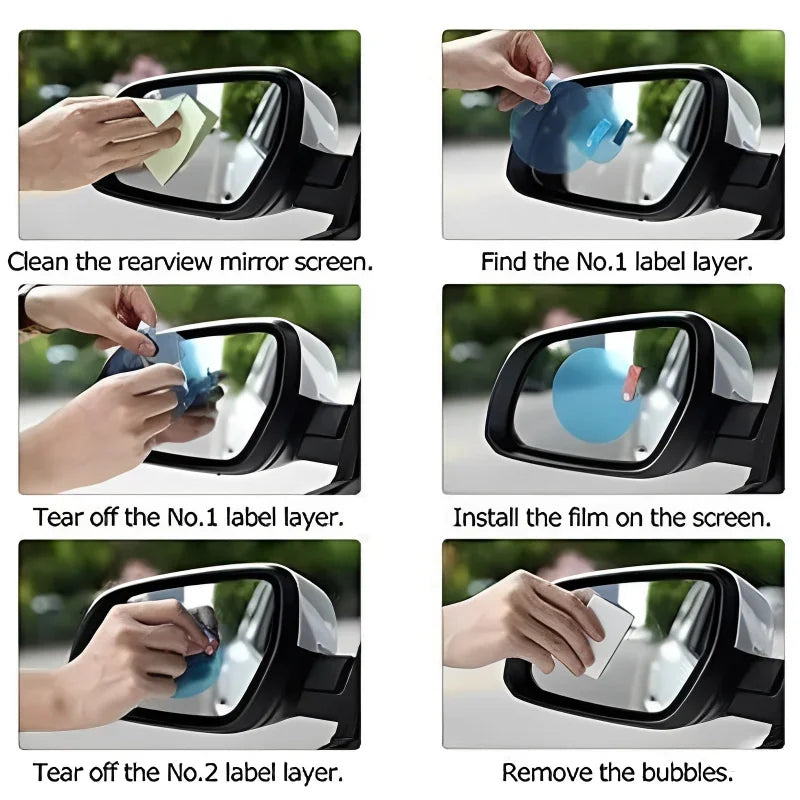 Clean the rearview mirror screen.

Find the No.1 label layer.

Tear off the No.1 label layer.

Install the film on the screen.

Tear off the No.2 label layer.

Remove the bubbles.