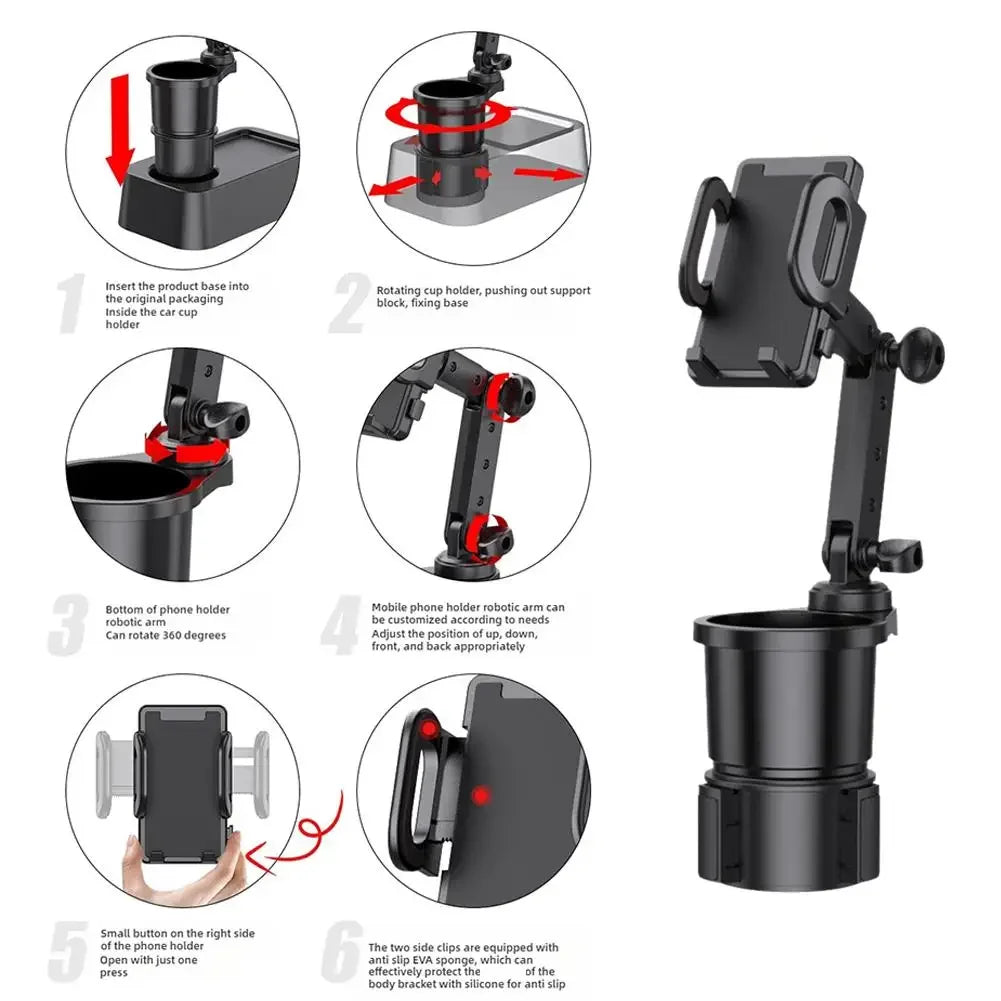 1

Insert the product base into the original packaging
Inside the car cup holder

2

Rotating cup holder, pushing out support block, fixing base

3

Bottom of phone holder robotic arm
Can rotate 360 degrees

4

Mobile phone holder robotic arm can be customized according to needs
Adjust the position of up, down, front, and back appropriately

5

Small button on the right side of the phone holder
Open with just one press

6

The two side clips are equipped with anti slip EVA sponge, which can effectively protect the of the body bracket with silicone for anti slip