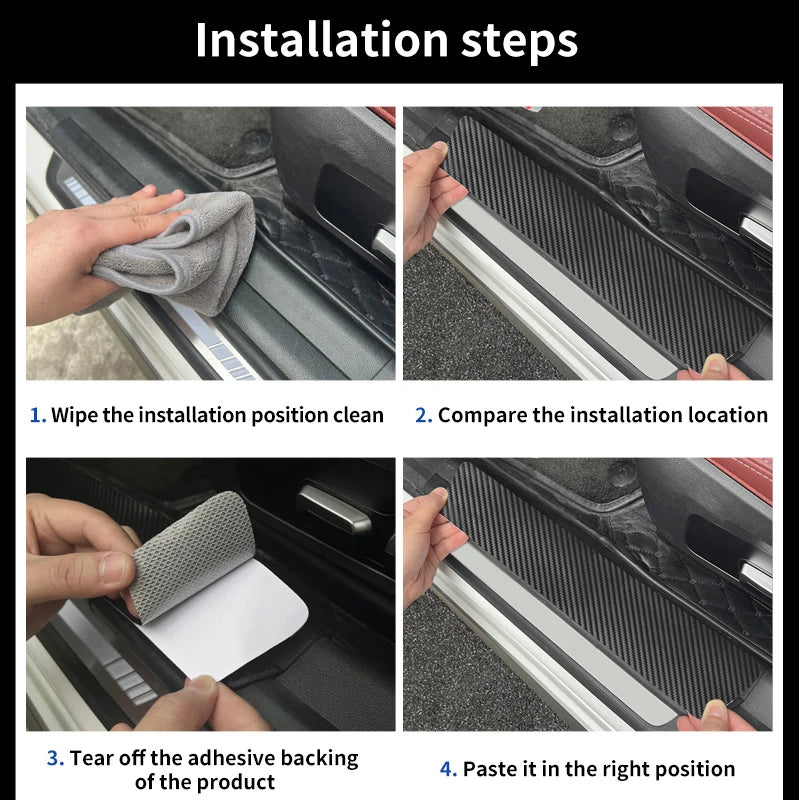 Installation steps

1. Wipe the installation position clean

2. Compare the installation location

3. Tear off the adhesive backing of the product

4. Paste it in the right position