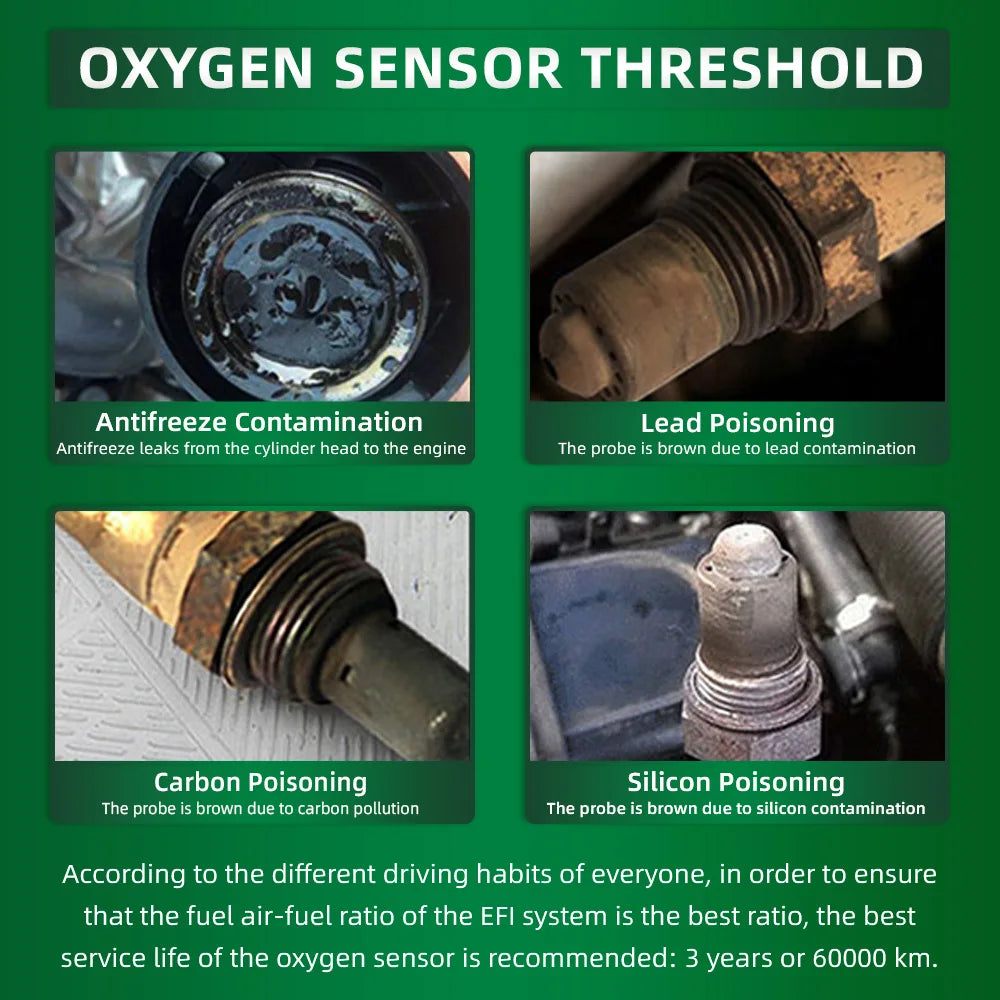 OXYGEN SENSOR THRESHOLD

Antifreeze Contamination
Antifreeze leaks from the cylinder head to the engine

Lead Poisoning
The probe is brown due to lead contamination

Carbon Poisoning
The probe is brown due to carbon pollution

Silicon Poisoning
The probe is brown due to silicon contamination

According to the different driving habits of everyone, in order to ensure that the fuel air-fuel ratio of the EFI system is the best ratio, the best service life of the oxygen sensor is recommended: 3 years or 60000 km.